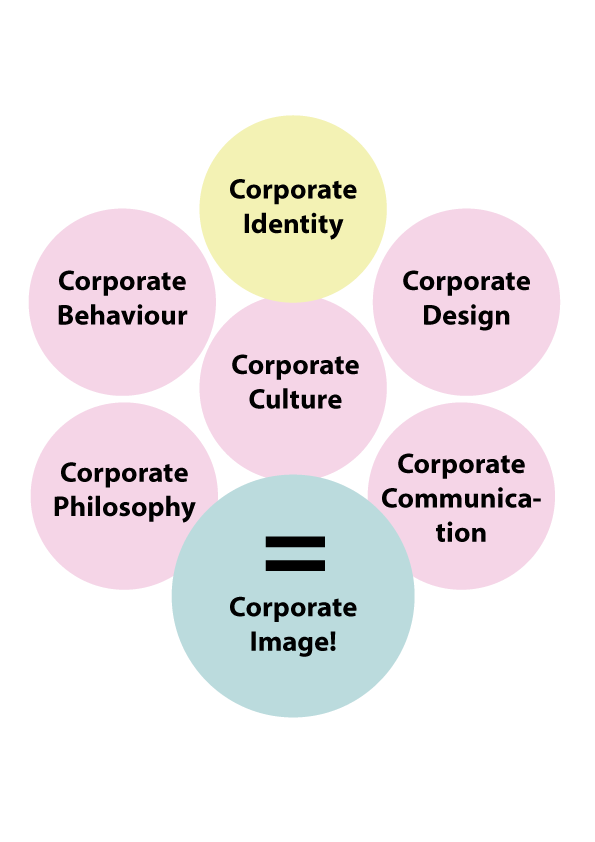 Corporate Identity

Corporate Behaviour

Corporate Design

Corporate Culture

Corporate Philosophy

Corporate Communication

=

Corporate Image!